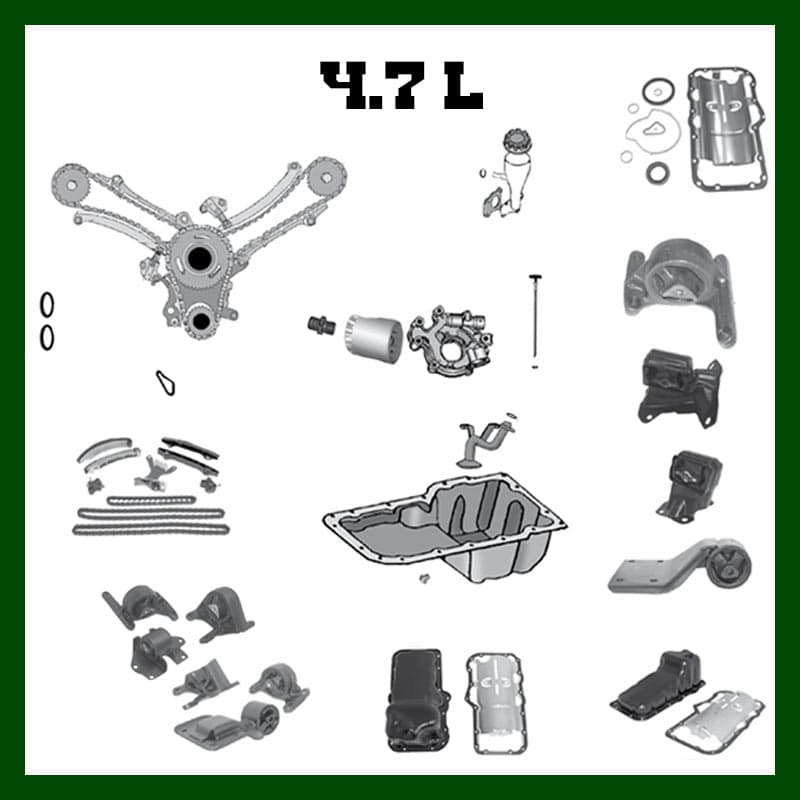 4.7 L